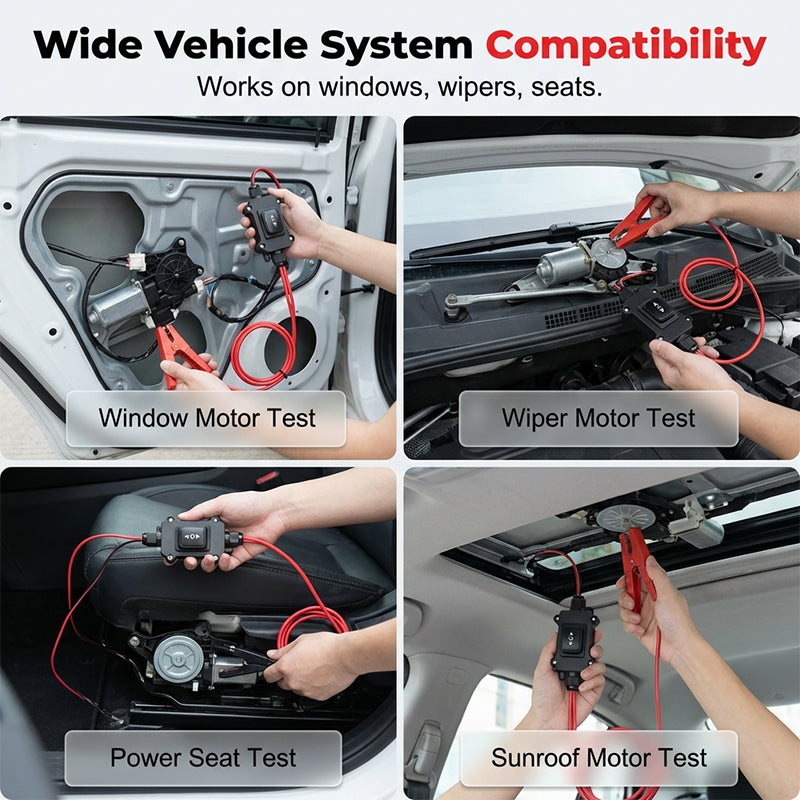 Wide Vehicle System Compatibility
Works on windows, wipers, seats.

Window Motor Test

Wiper Motor Test

Power Seat Test

Sunroof Motor Test